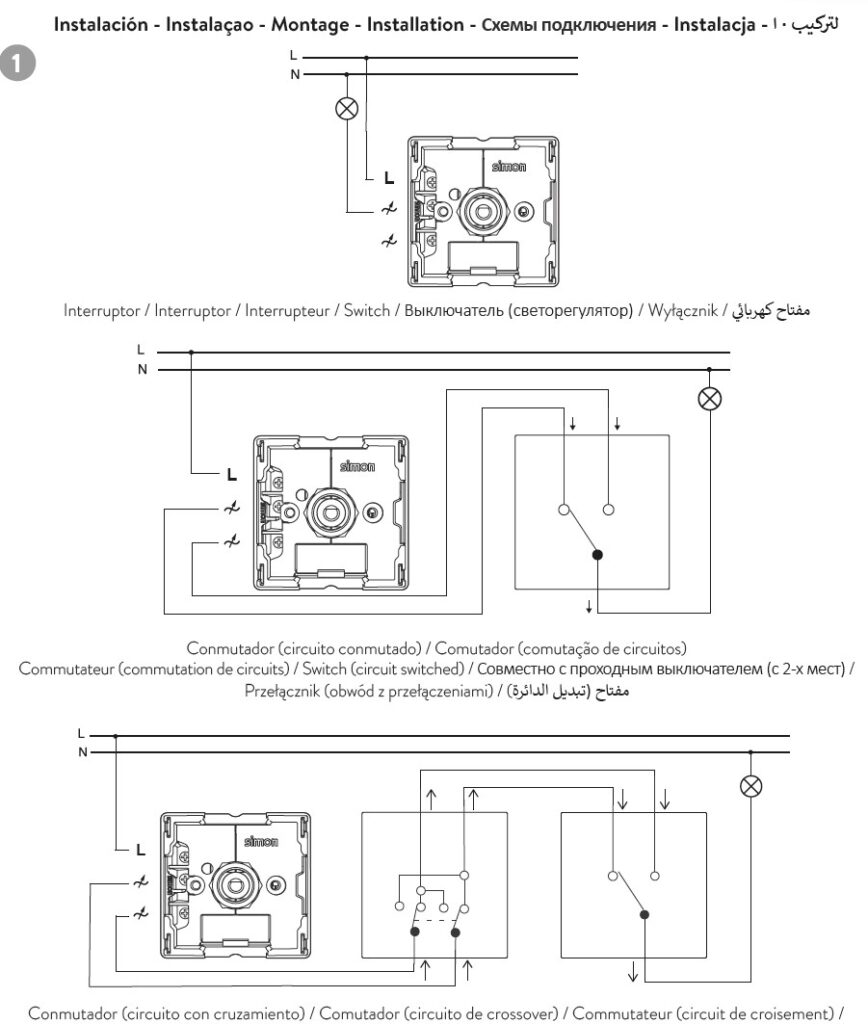 Instalación - Instalaçao - Montage - Installation - Схемы подключения - Instalacja - لتركيب ١٠

1

L
N

L

simon

Interruptor / Interruptor / Interrupteur / Switch / Выключатель (светорегулятор) / Wyłącznik / مفتاح كهربائي

L
N

L

simon

Conmutador (circuito conmutado) / Comutador (comutação de circuitos)
Commutateur (commutation de circuits) / Switch (circuit switched) / Совместно с проходным выключателем (с 2-х мест) / Przełącznik (obwód z przełączeniami) / مفتاح (تبديل الدائرة)

L
N

L

simon

Conmutador (circuito con cruzamiento) / Comutador (circuito de crossover) / Commutateur (circuit de croisement) /